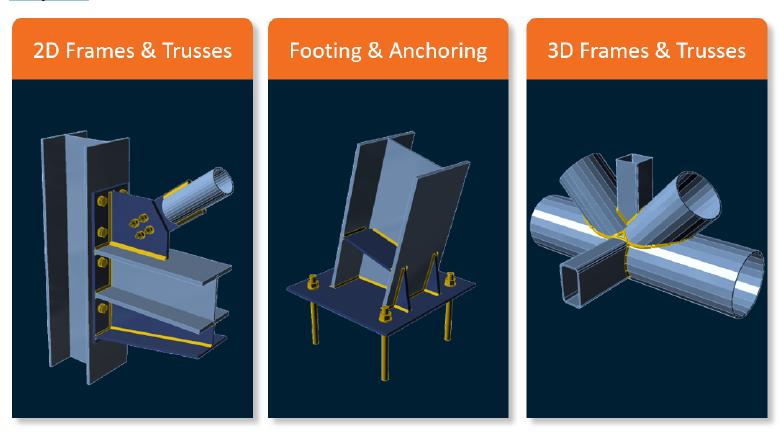 2D Frames & Trusses

Footing & Anchoring

3D Frames & Trusses