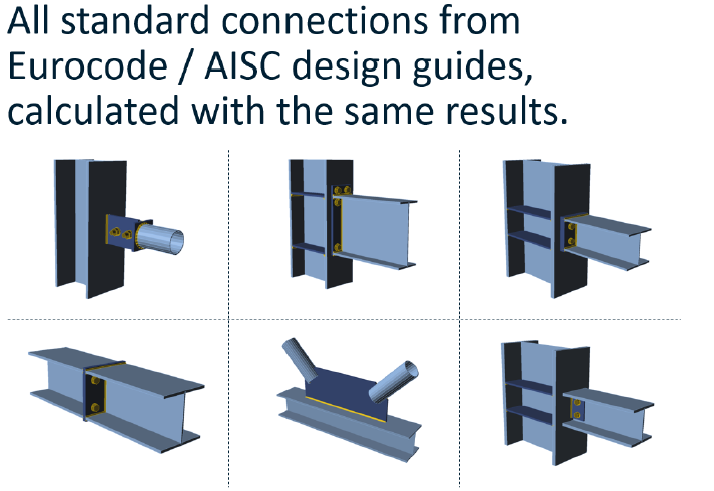 All standard connections from Eurocode / AISC design guides, calculated with the same results.