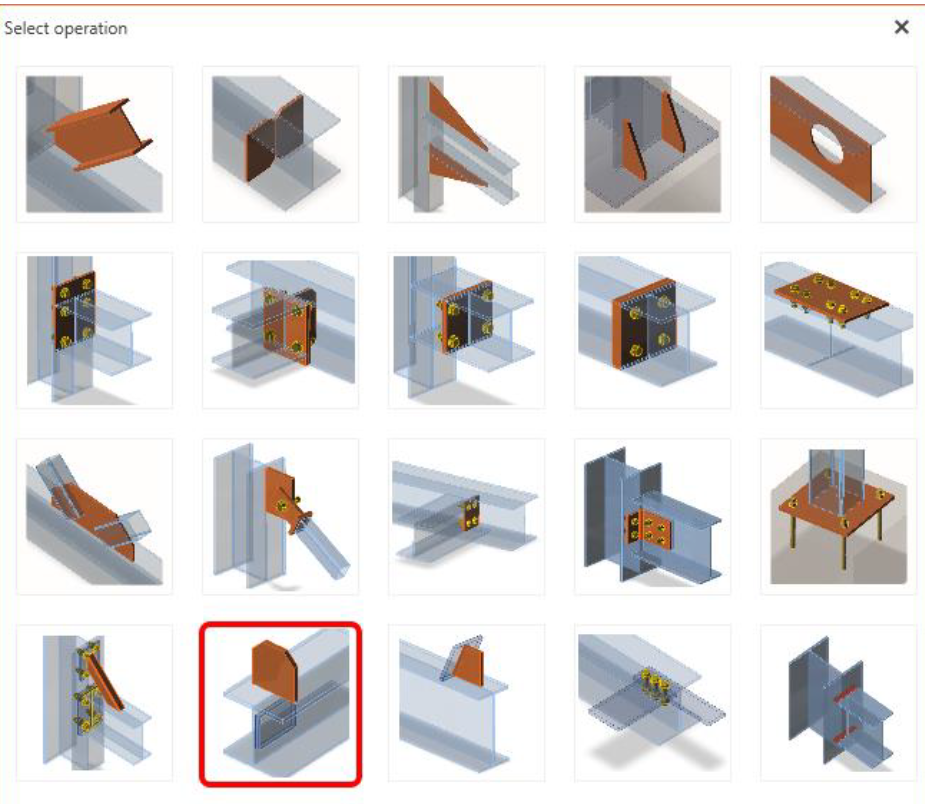 Select operation ×