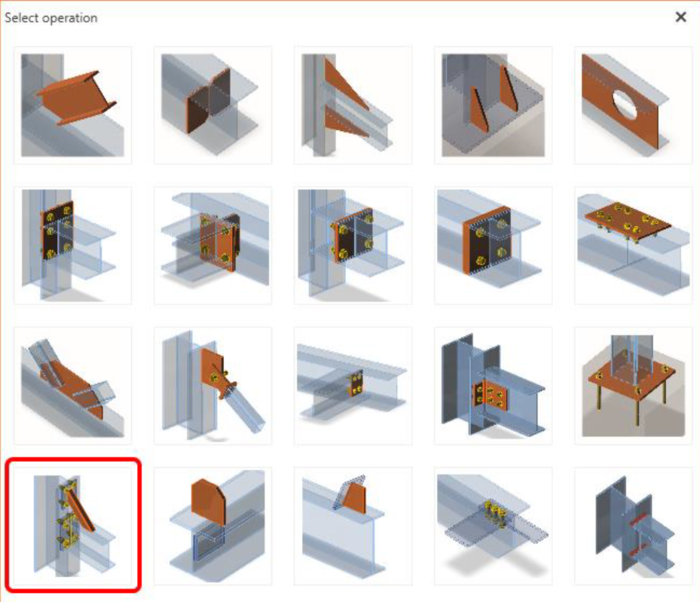 Select operation ×