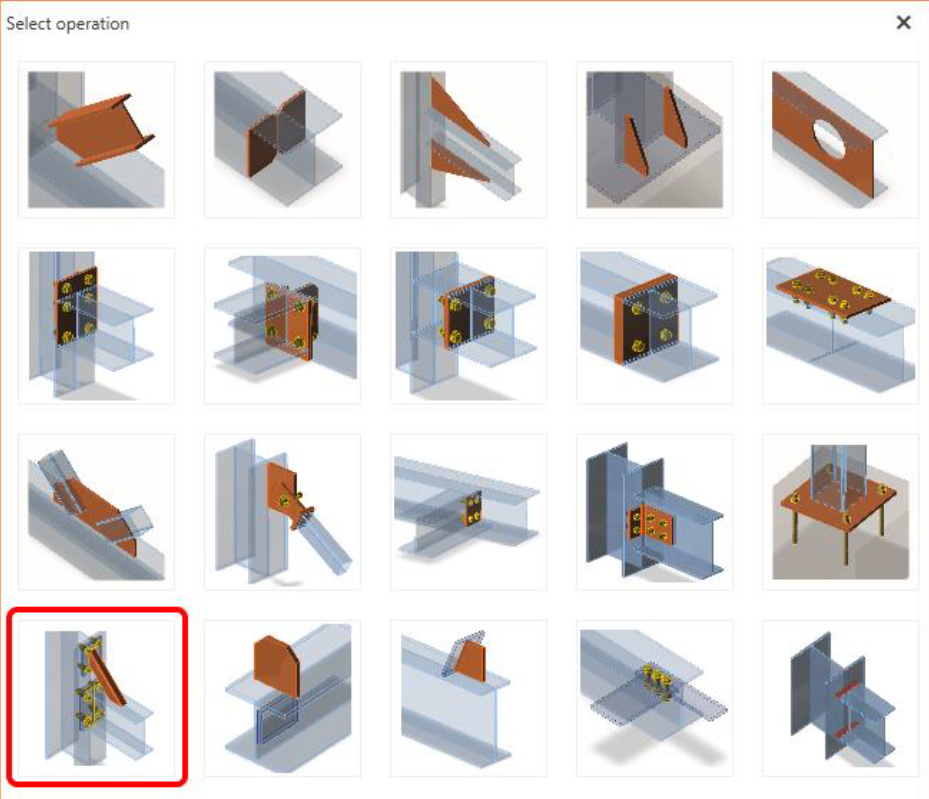 Select operation ×